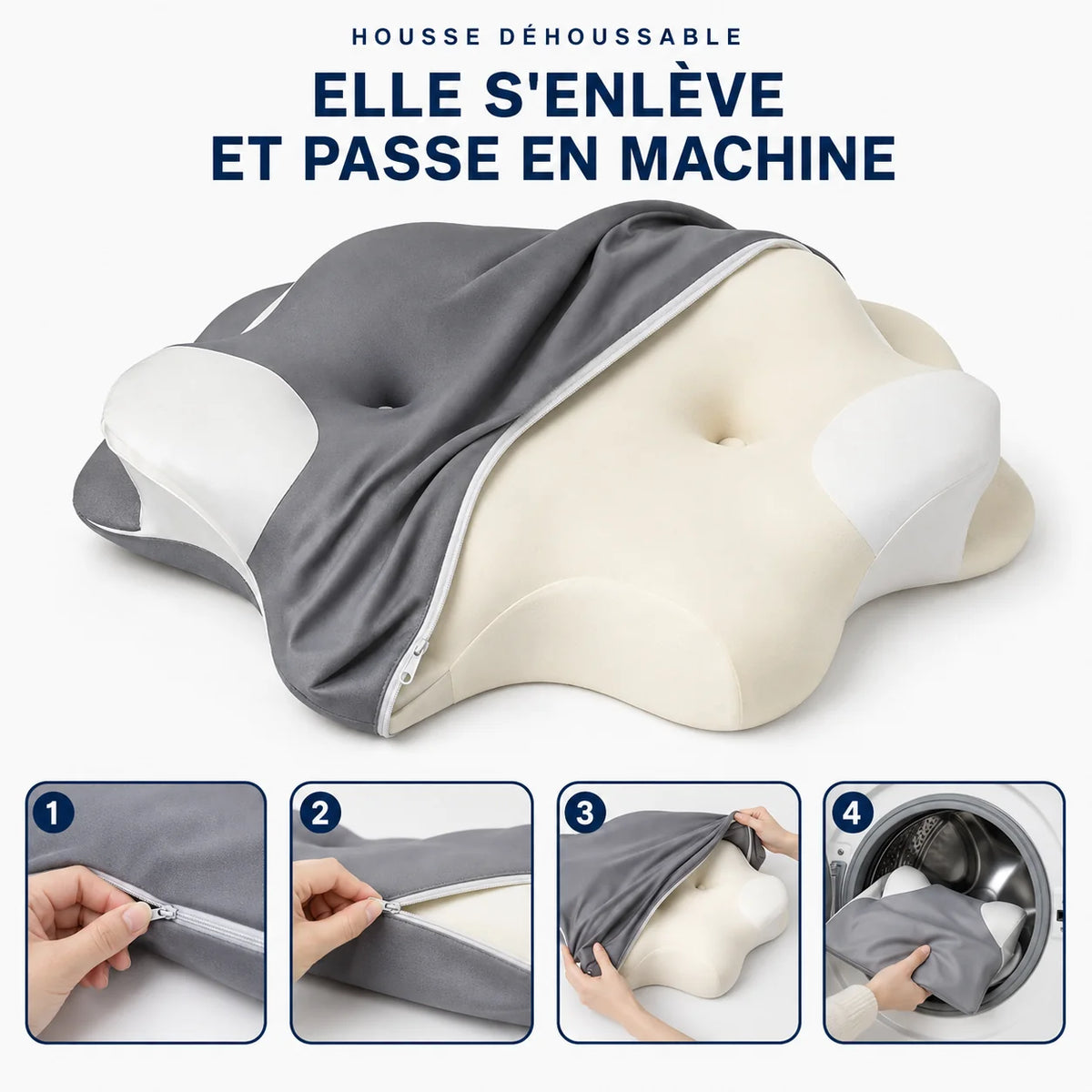 HOUSSE DÉHOUSSABLE

ELLE S'ENLÈVE ET PASSE EN MACHINE

1

2

3

4